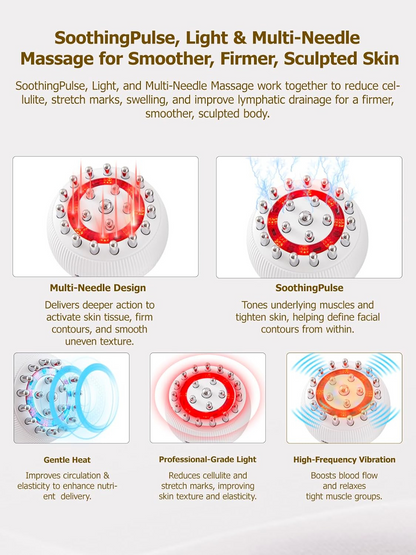 SoothingPulse, Light & Multi-Needle Massage for Smoother, Firmer, Sculpted Skin

SoothingPulse, Light, and Multi-Needle Massage work together to reduce cellulite, stretch marks, swelling, and improve lymphatic drainage for a firmer, smoother, sculpted body.

Multi-Needle Design

Delivers deeper action to activate skin tissue, firm contours, and smooth uneven texture.

SoothingPulse

Tones underlying muscles and tighten skin, helping define facial contours from within.

Gentle Heat

Improves circulation & elasticity to enhance nutrient delivery.

Professional-Grade Light

Reduces cellulite and stretch marks, improving skin texture and elasticity.

High-Frequency Vibration

Boosts blood flow and relaxes tight muscle groups.