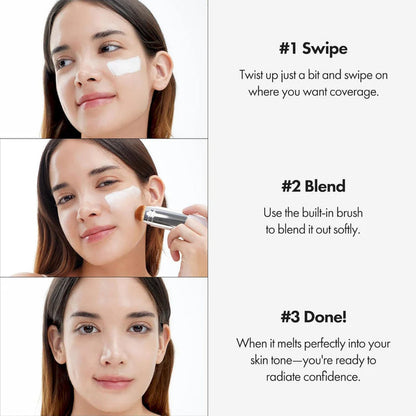 #1 Swipe

Twist up just a bit and swipe on where you want coverage.

#2 Blend

Use the built-in brush to blend it out softly.

#3 Done!

When it melts perfectly into your skin tone—you're ready to radiate confidence.