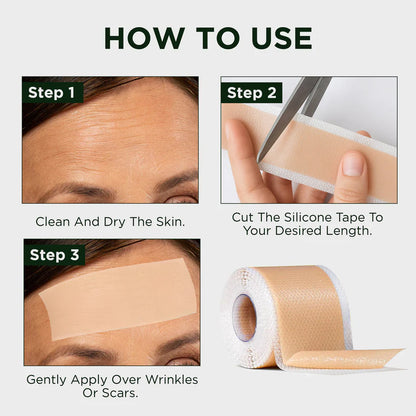 HOW TO USE

Step 1

Clean And Dry The Skin.

Step 2

Cut The Silicone Tape To Your Desired Length.

Step 3

Gently Apply Over Wrinkles Or Scars.