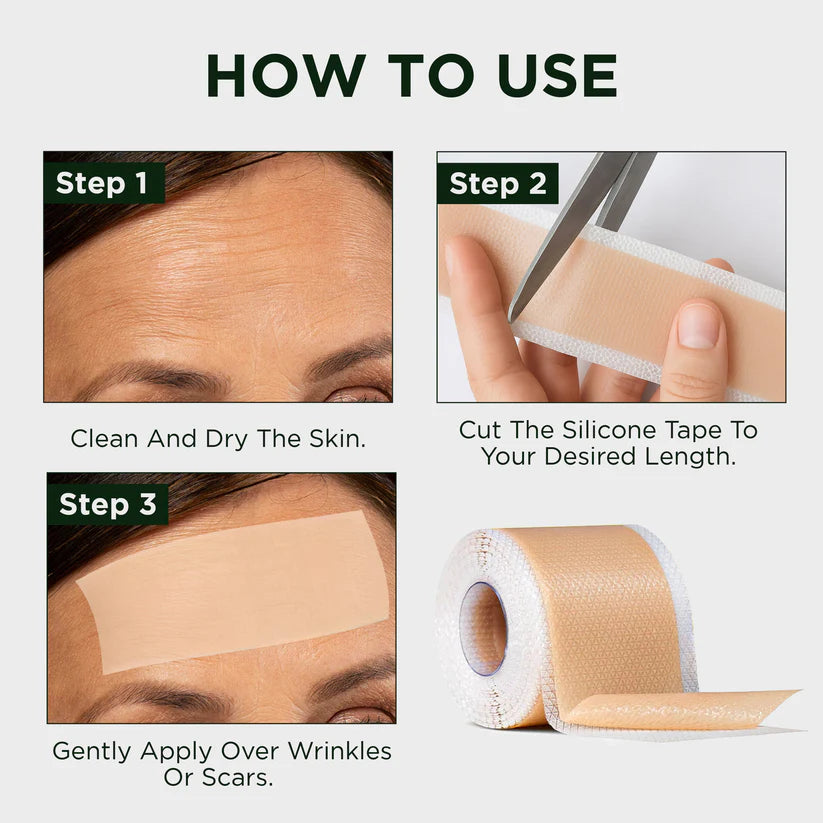 HOW TO USE

Step 1

Clean And Dry The Skin.

Step 2

Cut The Silicone Tape To Your Desired Length.

Step 3

Gently Apply Over Wrinkles Or Scars.