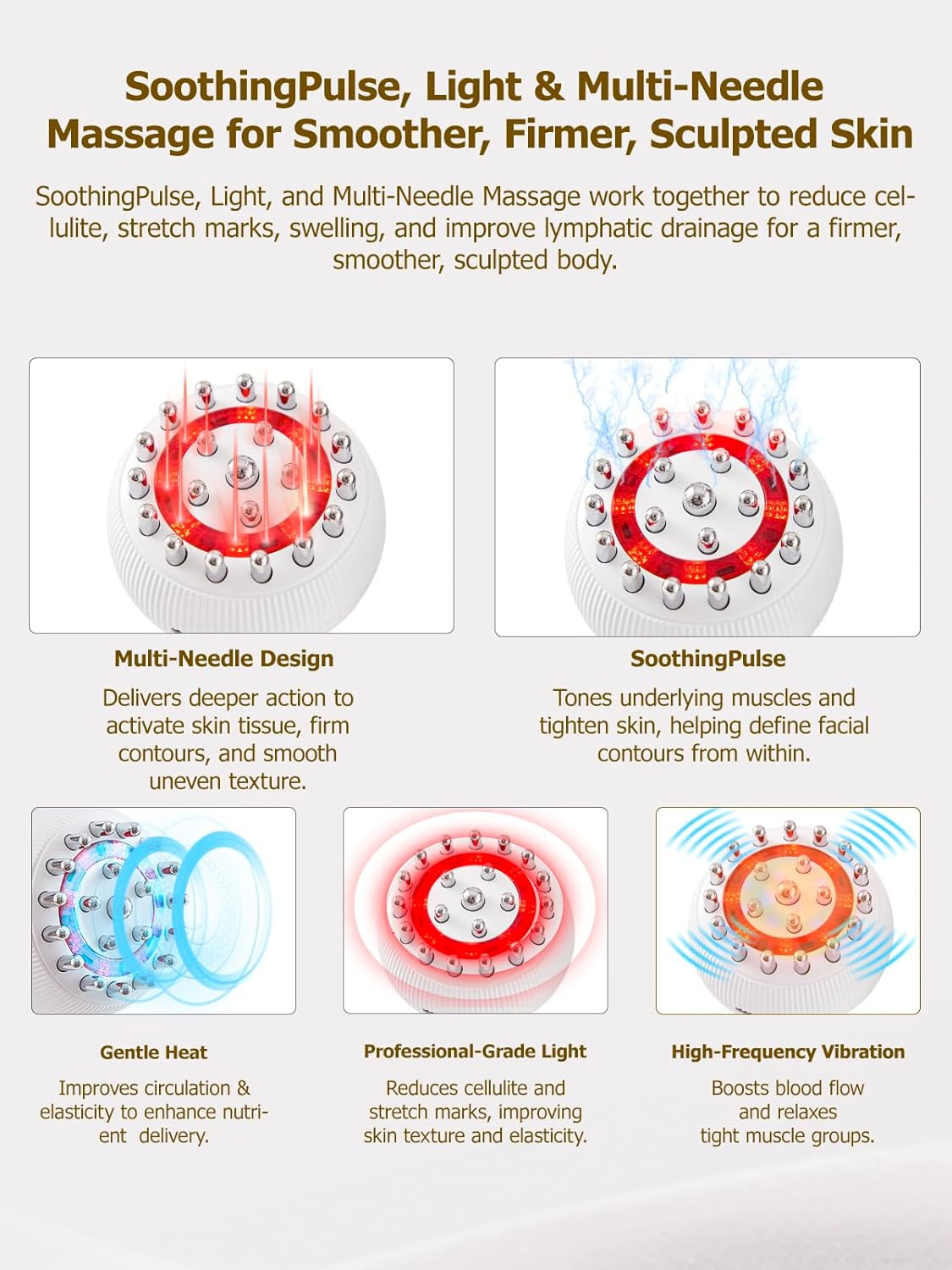 SoothingPulse, Light & Multi-Needle Massage for Smoother, Firmer, Sculpted Skin

SoothingPulse, Light, and Multi-Needle Massage work together to reduce cellulite, stretch marks, swelling, and improve lymphatic drainage for a firmer, smoother, sculpted body.

Multi-Needle Design

Delivers deeper action to activate skin tissue, firm contours, and smooth uneven texture.

SoothingPulse

Tones underlying muscles and tighten skin, helping define facial contours from within.

Gentle Heat

Improves circulation & elasticity to enhance nutrient delivery.

Professional-Grade Light

Reduces cellulite and stretch marks, improving skin texture and elasticity.

High-Frequency Vibration

Boosts blood flow and relaxes tight muscle groups.