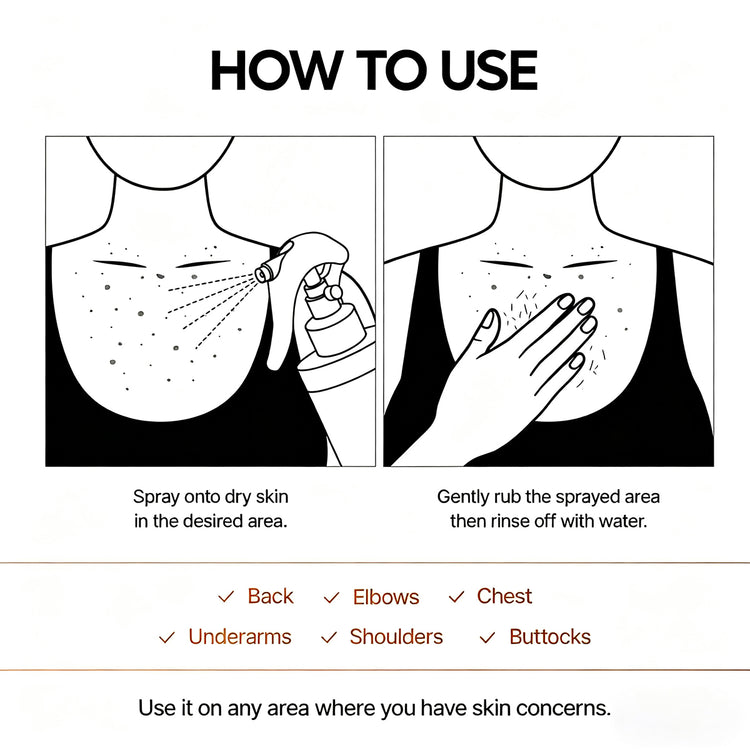 HOW TO USE

Spray onto dry skin in the desired area.

Gently rub the sprayed area then rinse off with water.

✓ Back ✓ Elbows ✓ Chest
✓ Underarms ✓ Shoulders ✓ Buttocks

Use it on any area where you have skin concerns.